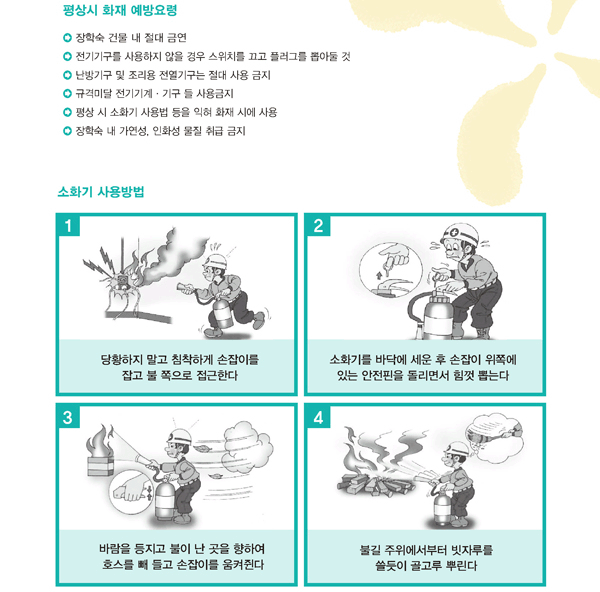 평상시 화재 예방요령

장학숙 건물 내 절대 금연

전기기구를 사용하지 않을 경우 스위치를 끄고 플러그를 뽑아둘 것

난방기구 및 조리용 전열기구는 절대 사용 금지

규격미달 전기기계 · 기구 등 사용금지

평상 시 소화기 사용법 등을 익혀 화재 시에 사용

장학숙 내 가연성, 인화성 물질 취급 금지

소화기 사용방법

1

당황하지 말고 침착하게 손잡이를 잡고 불 쪽으로 접근한다

2

소화기를 바닥에 세운 후 손잡이 위쪽에 있는 안전핀을 돌리면서 힘껏 뽑는다

3

바람을 등지고 불이 난 곳을 향하여 호스를 빼 들고 손잡이를 움켜쥔다

4

불길 주위에서부터 빗자루를 쓸듯이 골고루 뿌린다